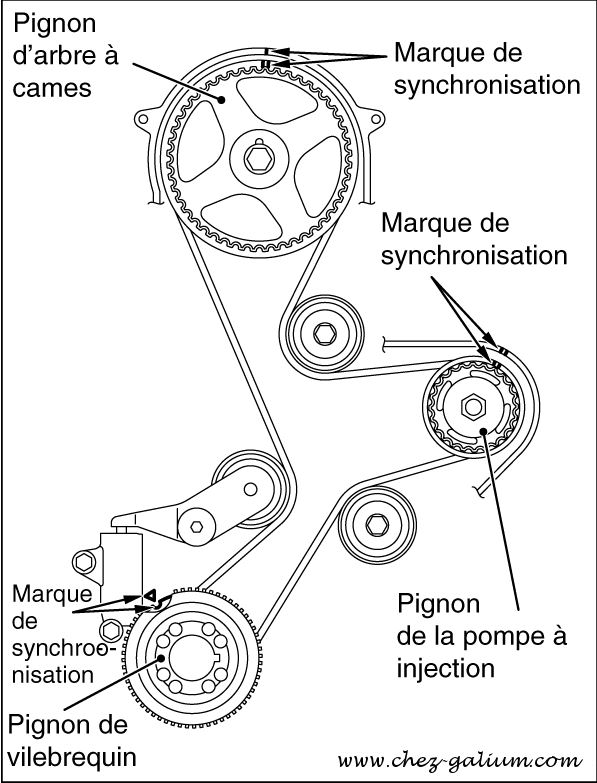 Pignon d'arbre à cames

Marque de synchronisation

Marque de synchronisation

Marque de synchroo-nisation

Pignon de la pompe à injection

Pignon de vilebrequin

www.chez-galium.com